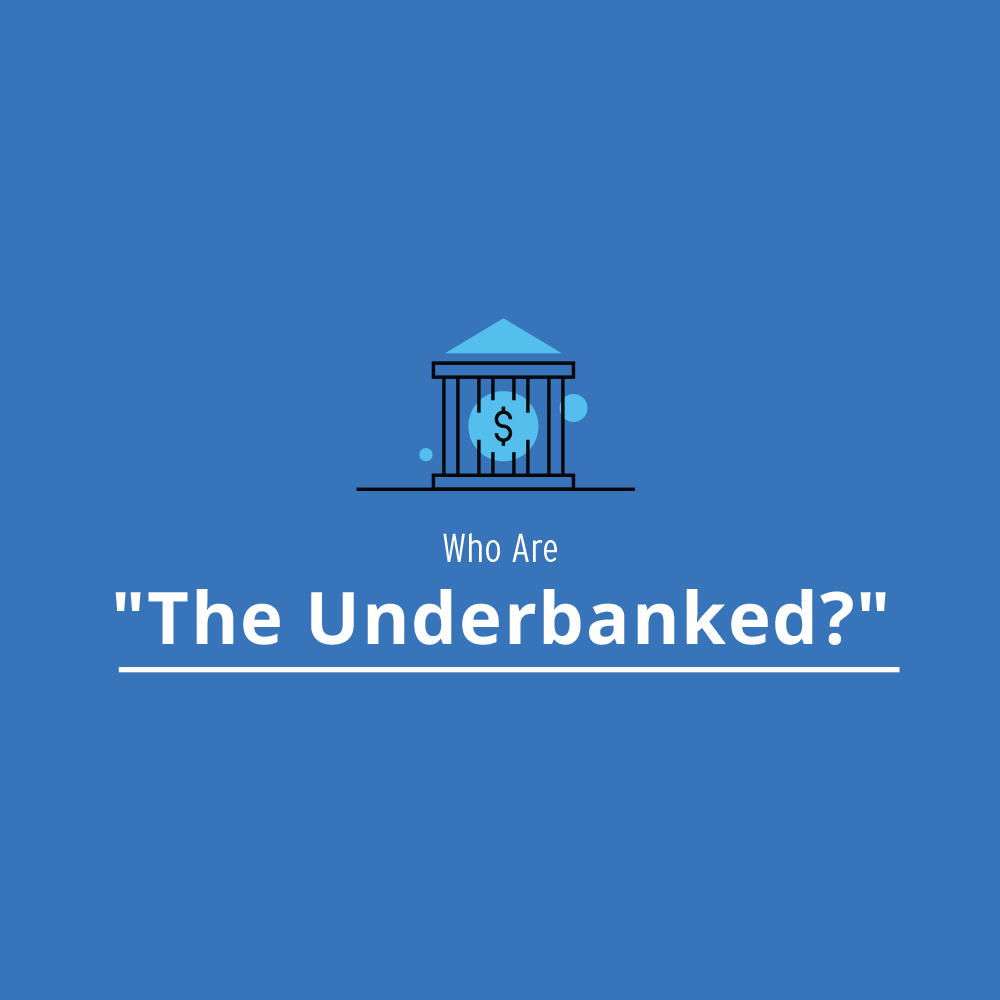 $

Who Are

"The Underbanked?"